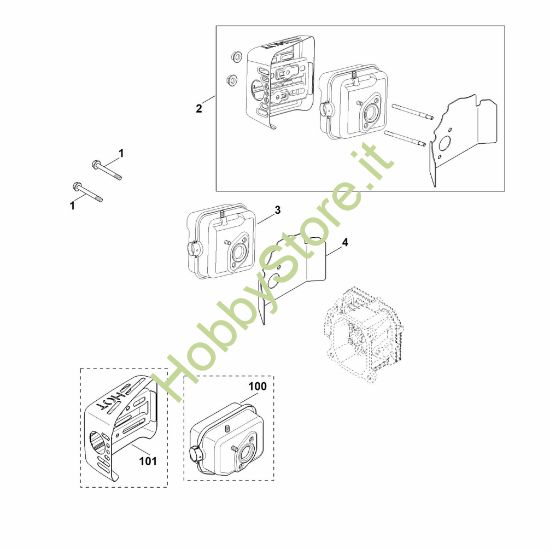 2

1

1

3

4

HobbyStore.it

HOT

100

101